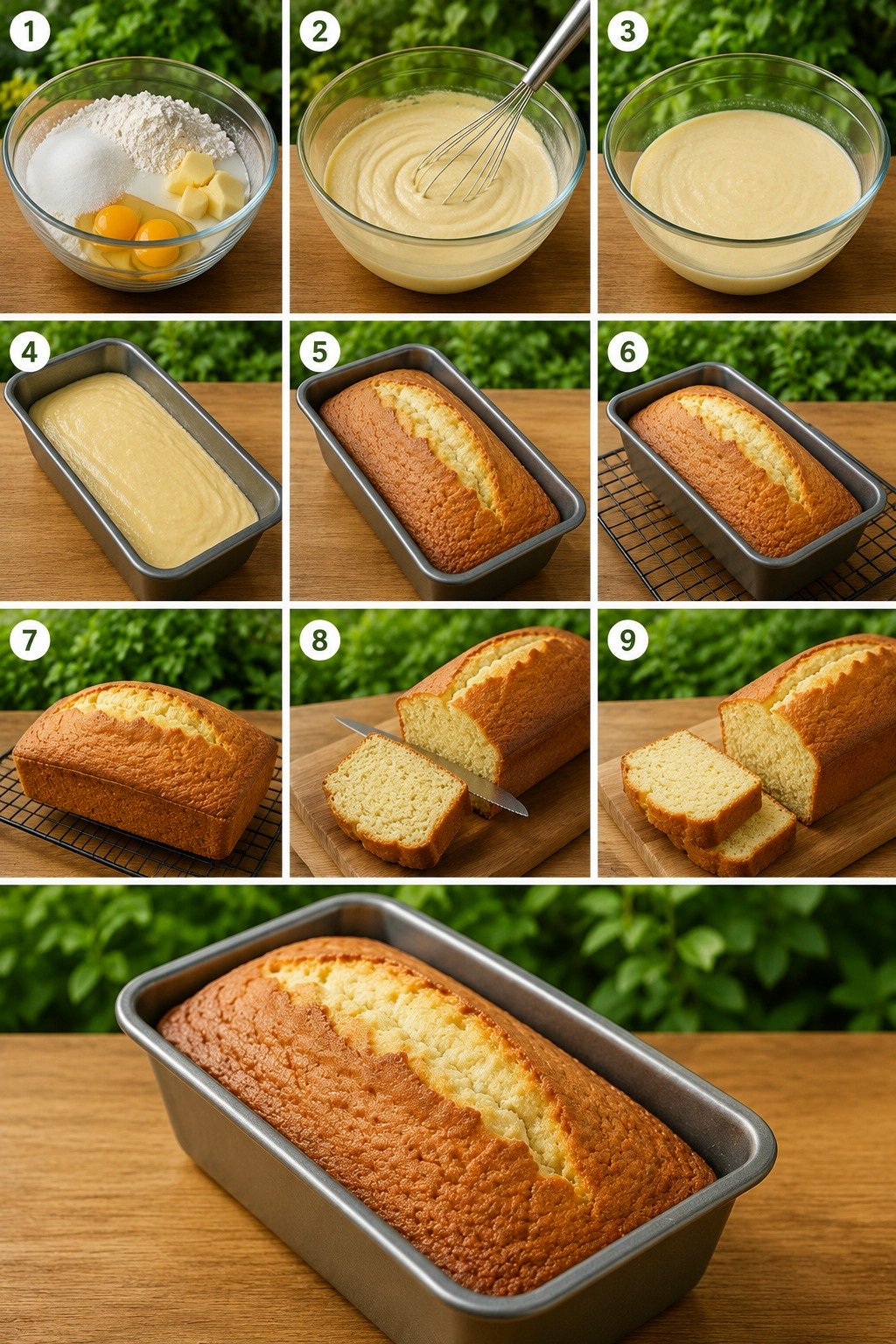 1
2
3
4
5
6
7
8
9