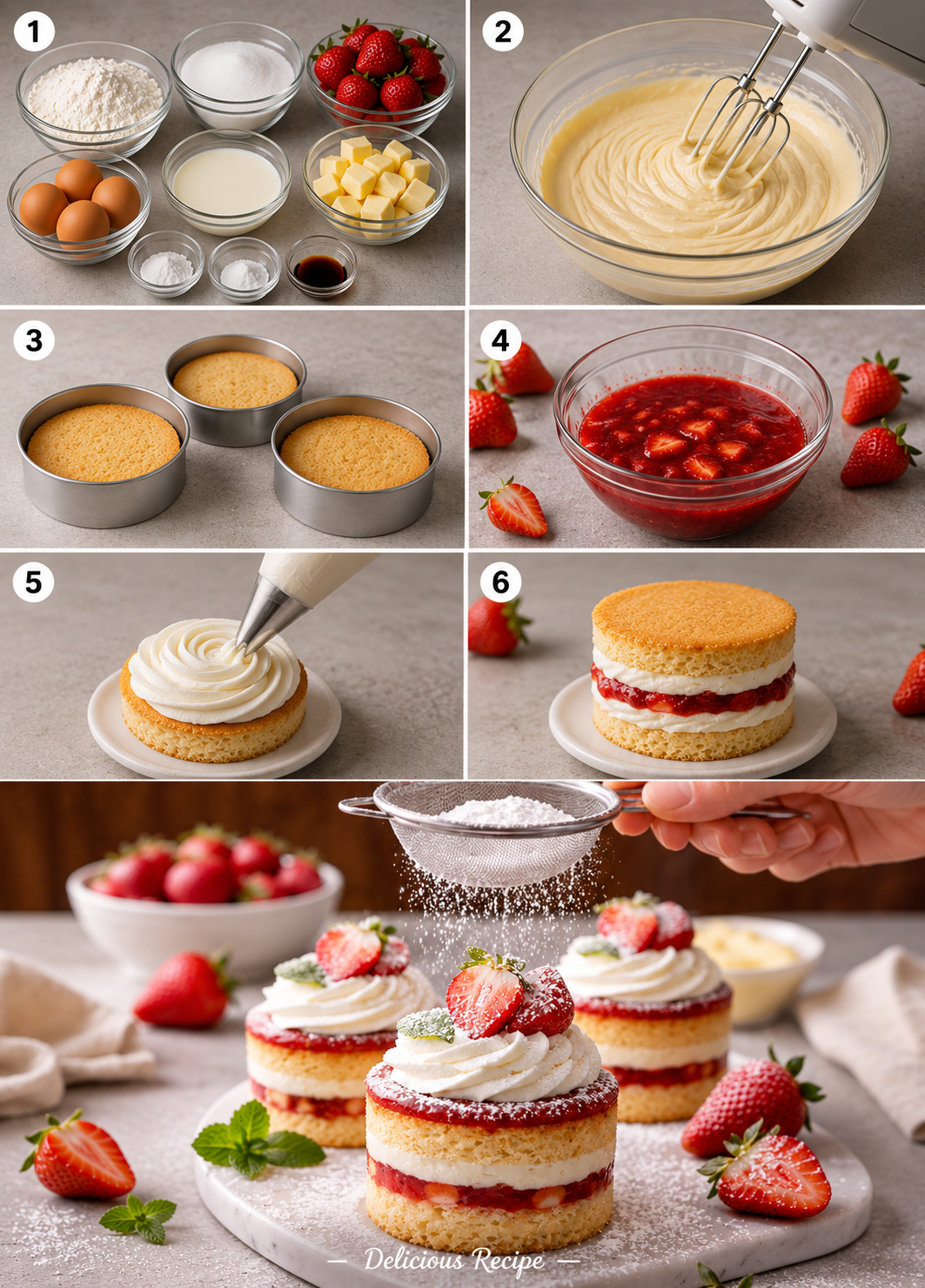 1

2

3

4

5

6

— Delicious Recipe —