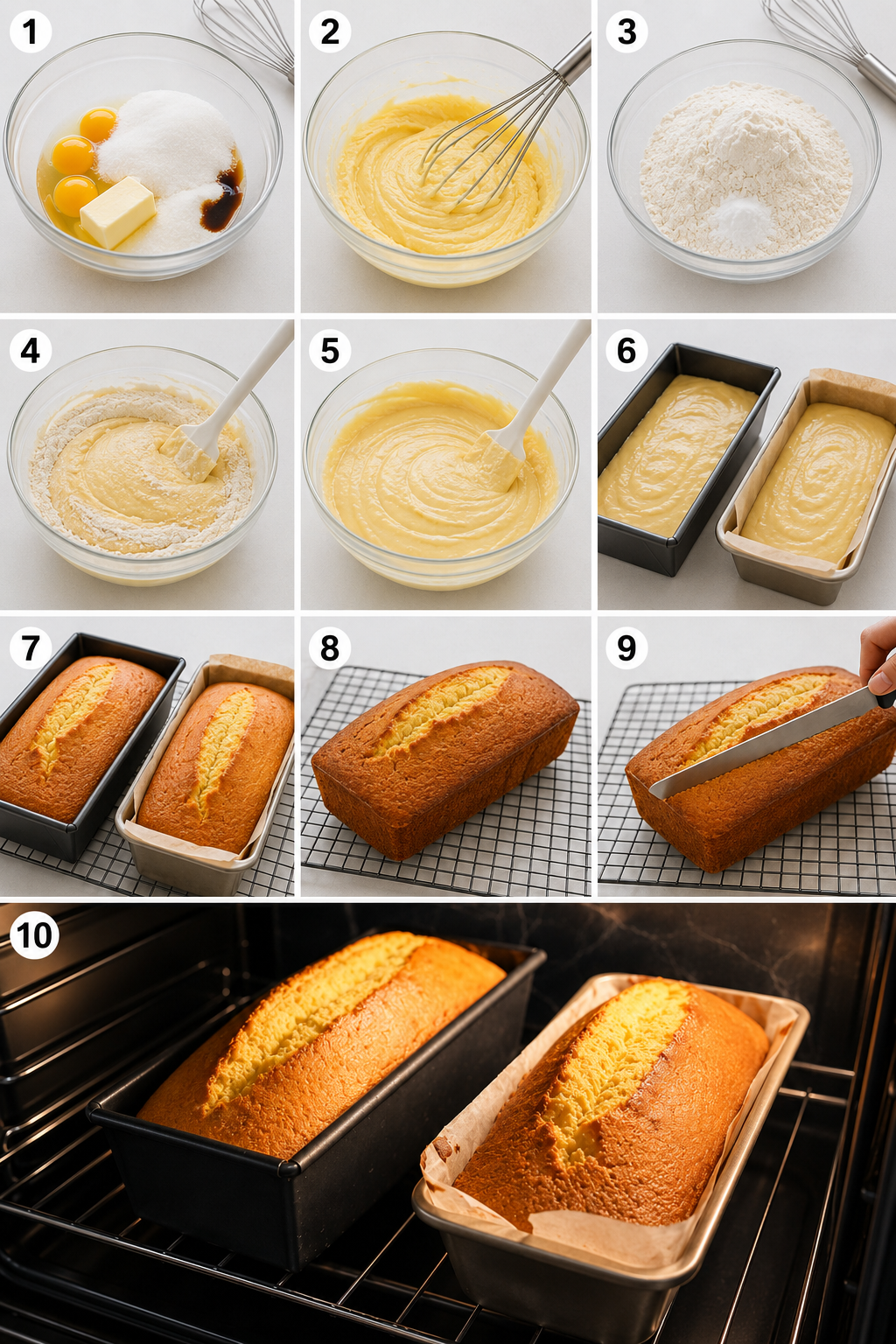 1

2

3

4

5

6

7

8

9

10