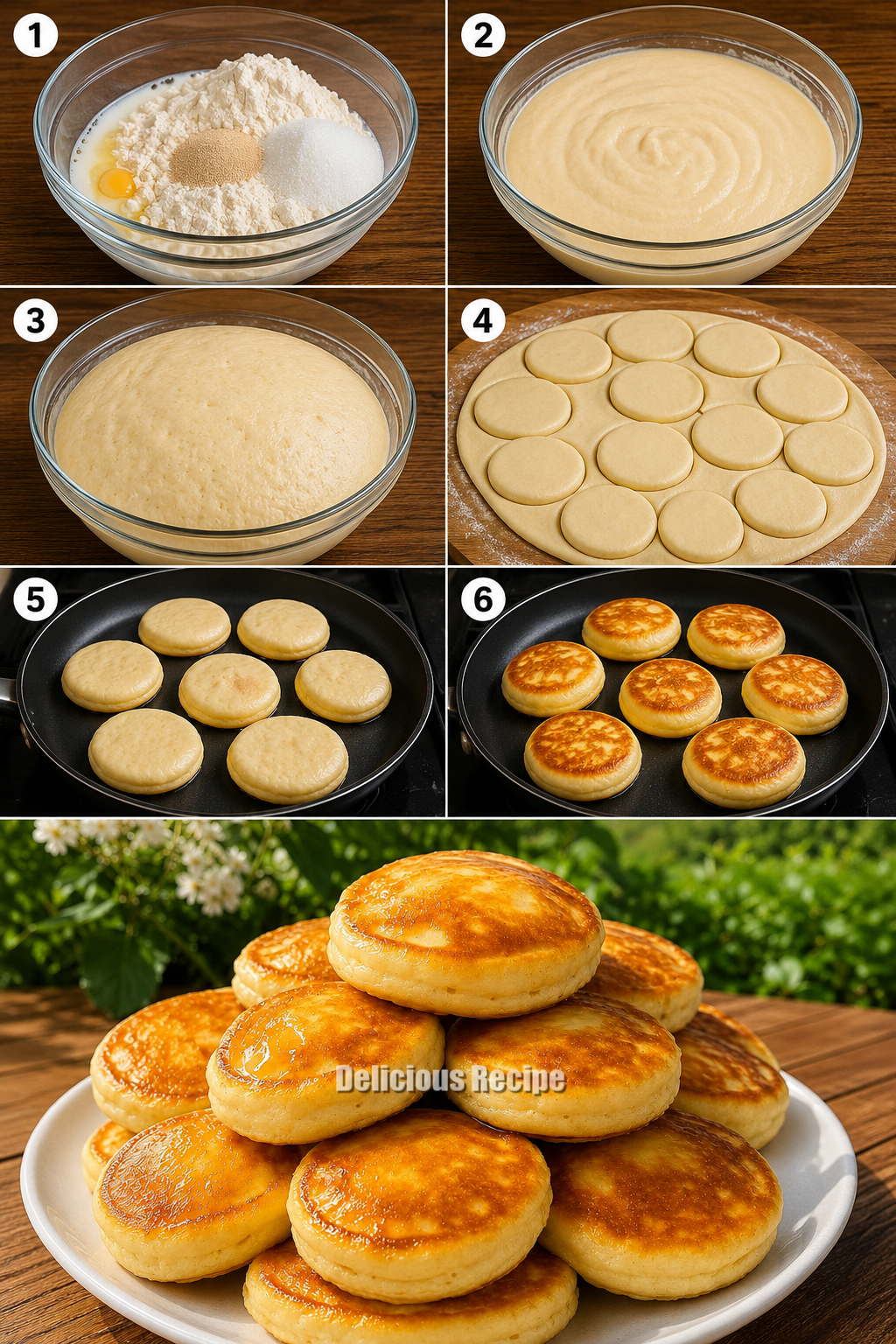 1

2

3

4

5

6

Delicious Recipe