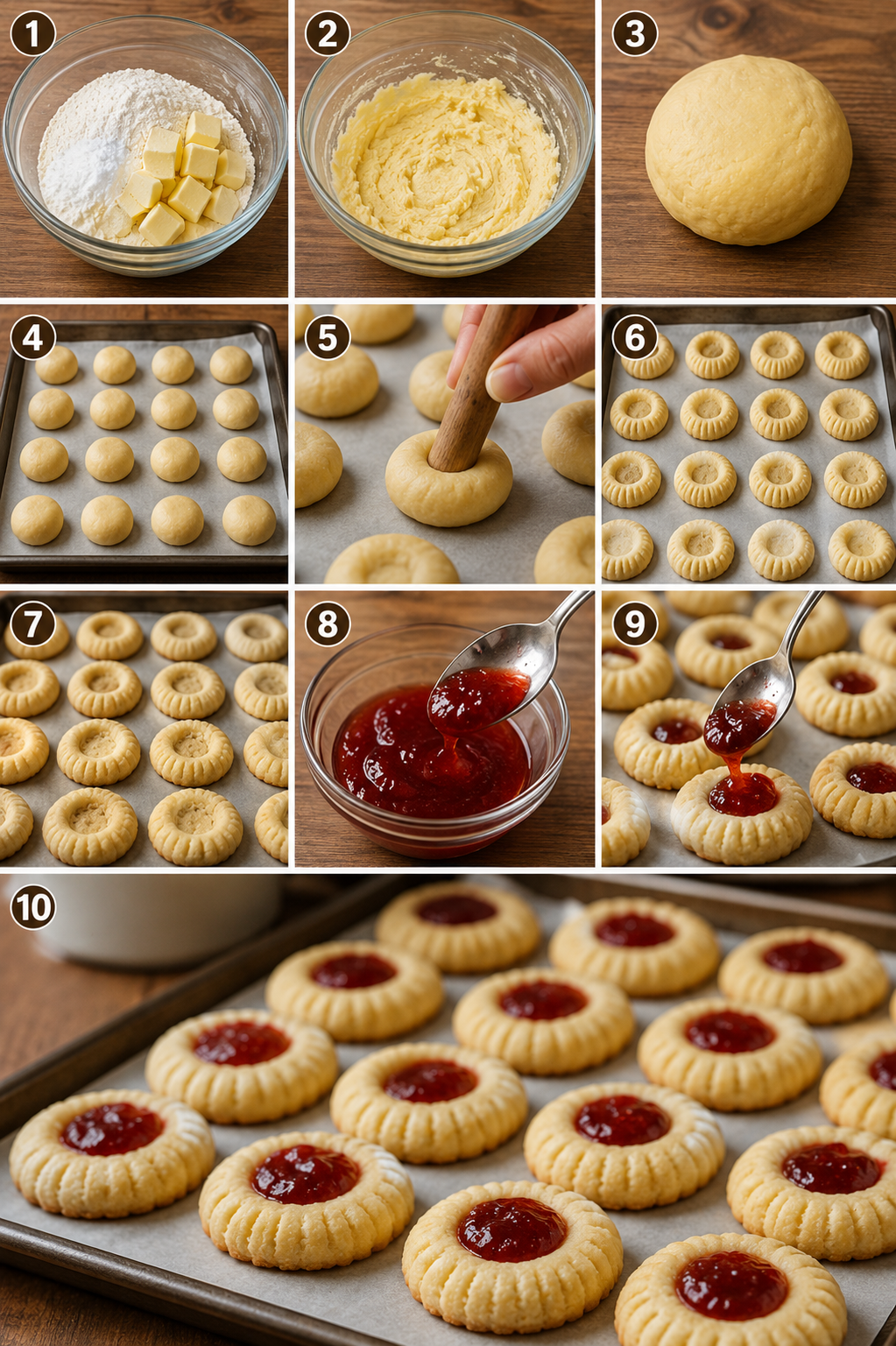 1
2
3
4
5
6
7
8
9
10