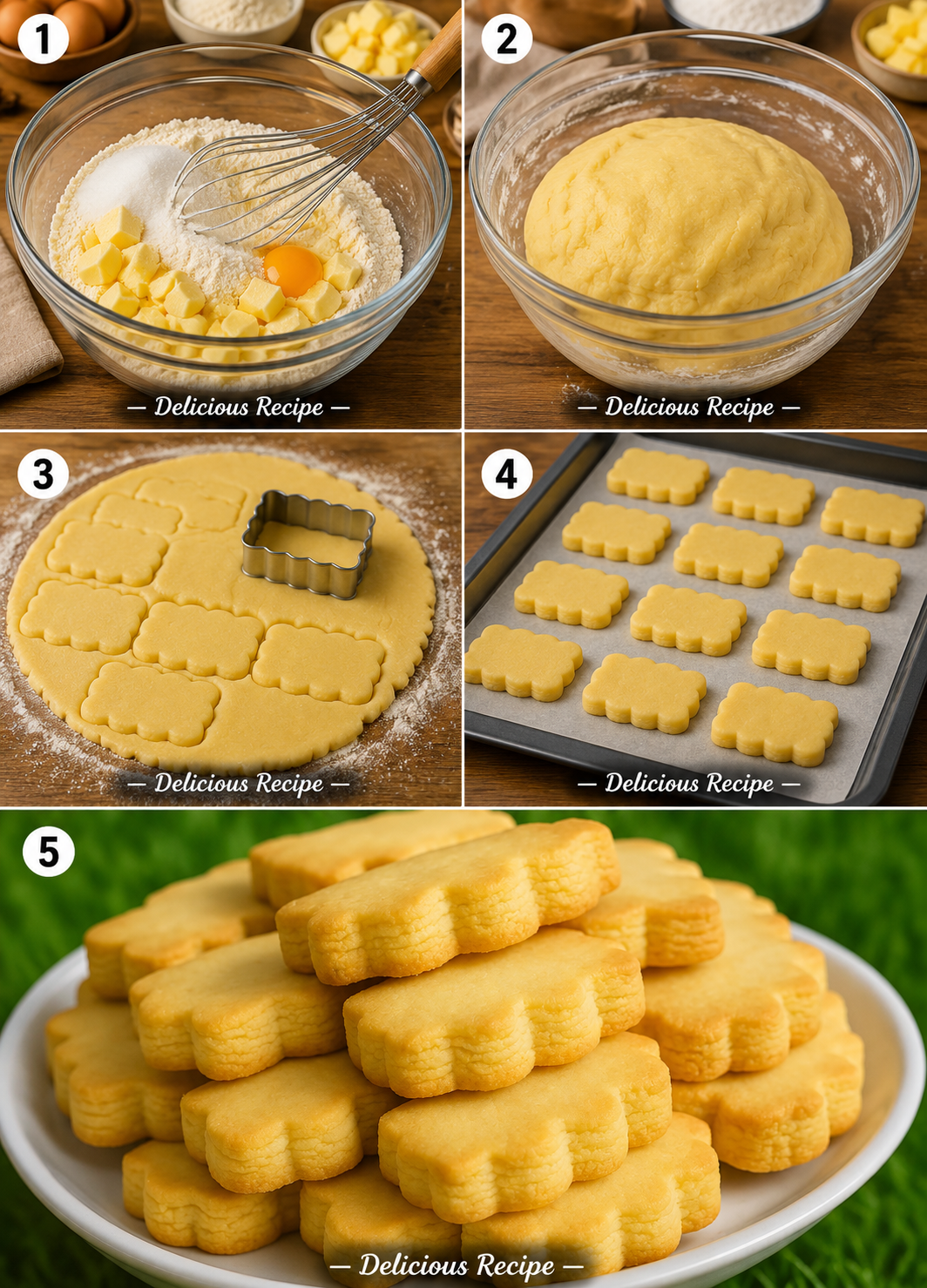 1

— Delicious Recipe —

2

— Delicious Recipe —

3

— Delicious Recipe —

4

— Delicious Recipe —

5

— Delicious Recipe —