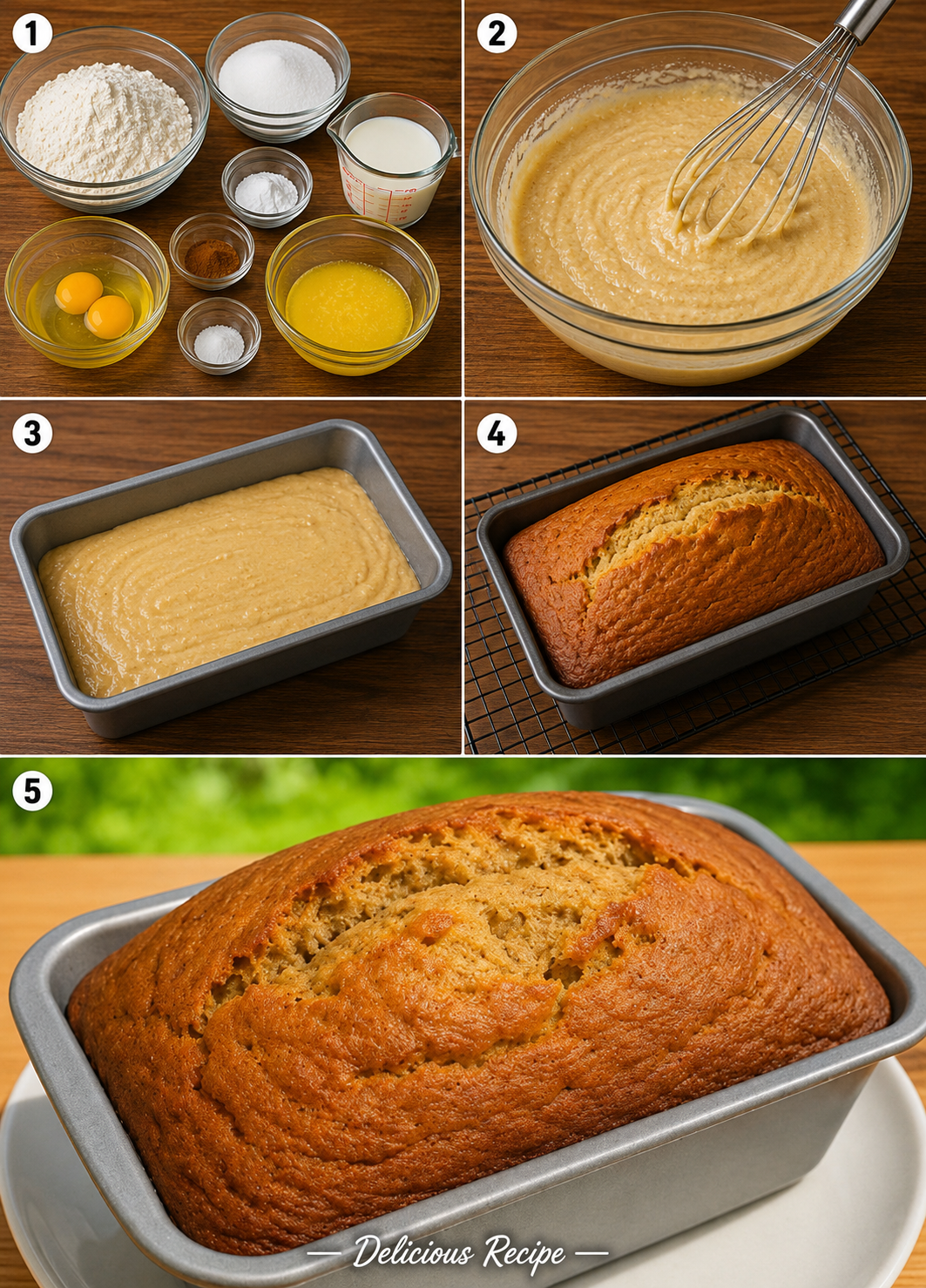 1

2

3

4

5

— Delicious Recipe —