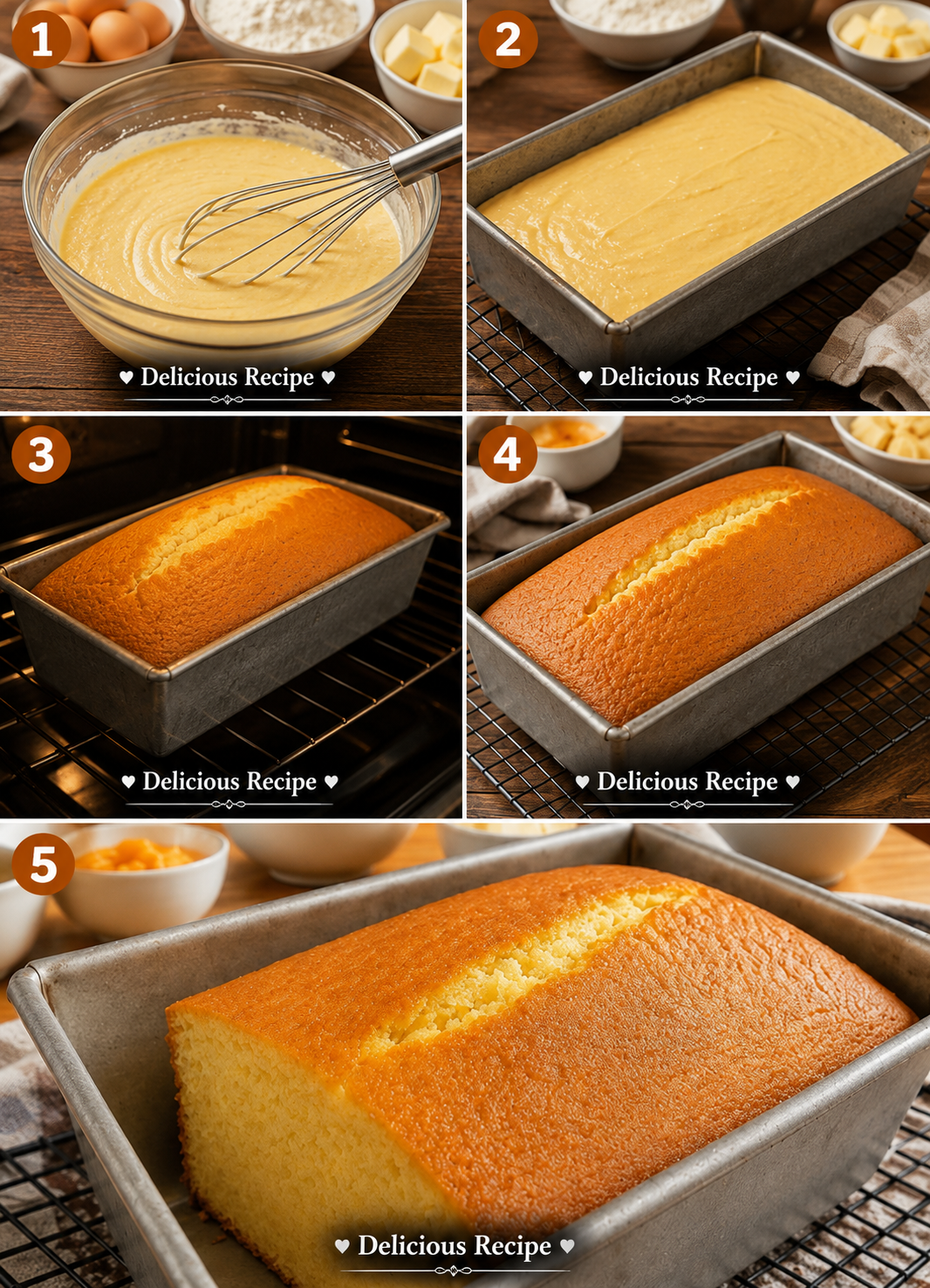 1

♥ Delicious Recipe ♥

2

♥ Delicious Recipe ♥

3

♥ Delicious Recipe ♥

4

♥ Delicious Recipe ♥

5

♥ Delicious Recipe ♥