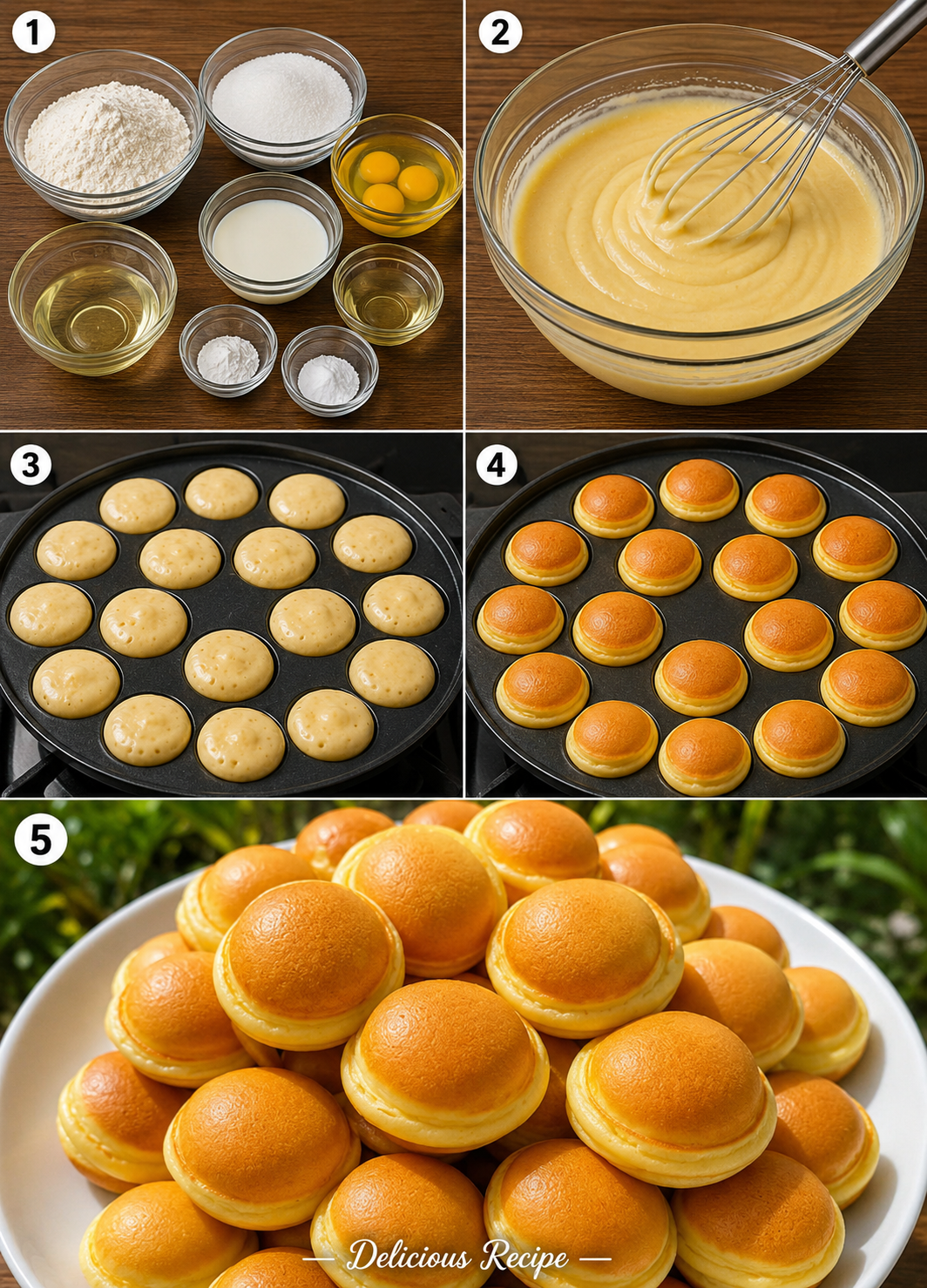 1

2

3

4

5

— Delicious Recipe —