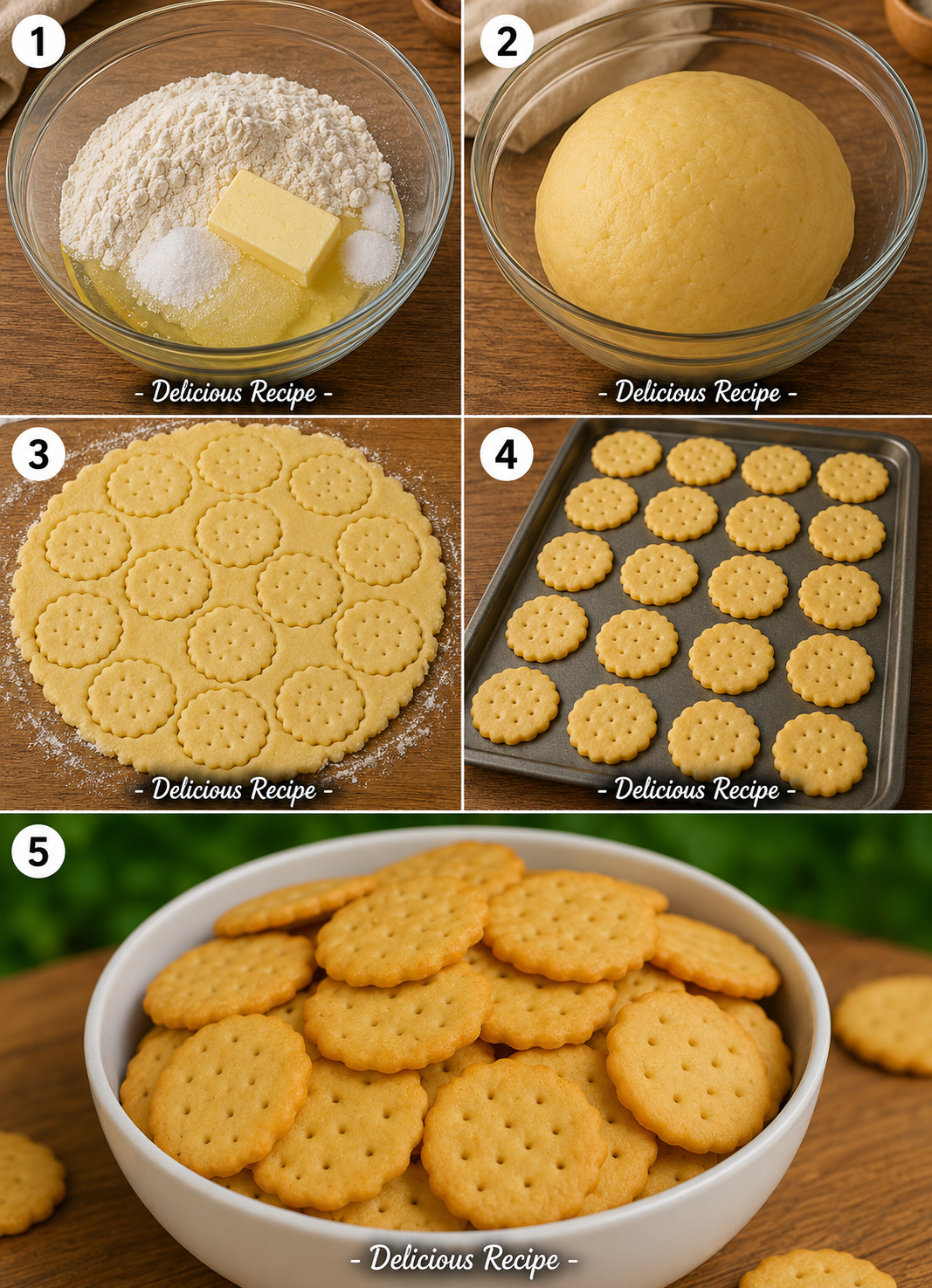 1

- Delicious Recipe -

2

- Delicious Recipe -

3

- Delicious Recipe -

4

- Delicious Recipe -

5

- Delicious Recipe -