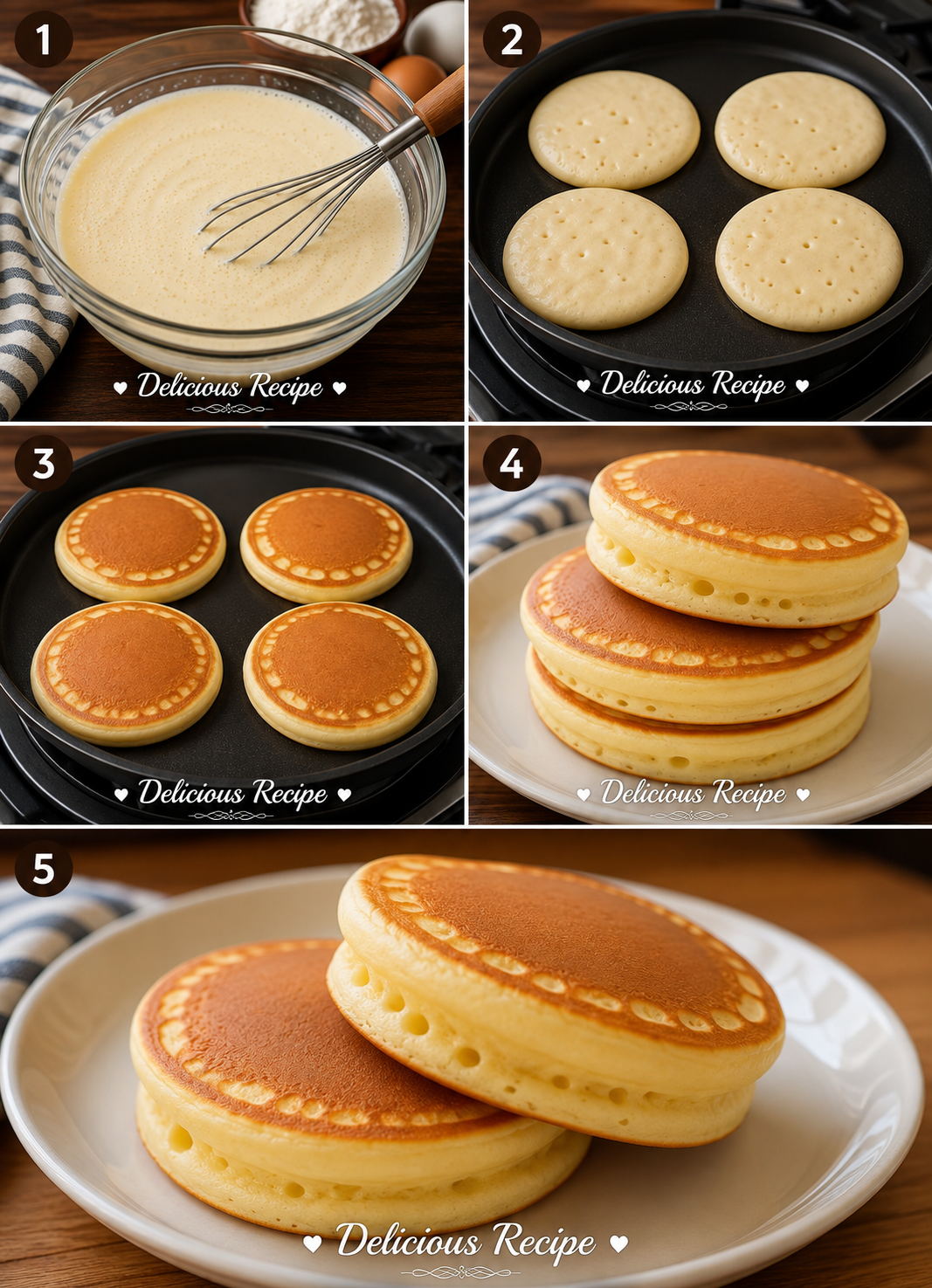 1

♥ Delicious Recipe ♥

2

♥ Delicious Recipe ♥

3

♥ Delicious Recipe ♥

4

♥ Delicious Recipe ♥

5

♥ Delicious Recipe ♥